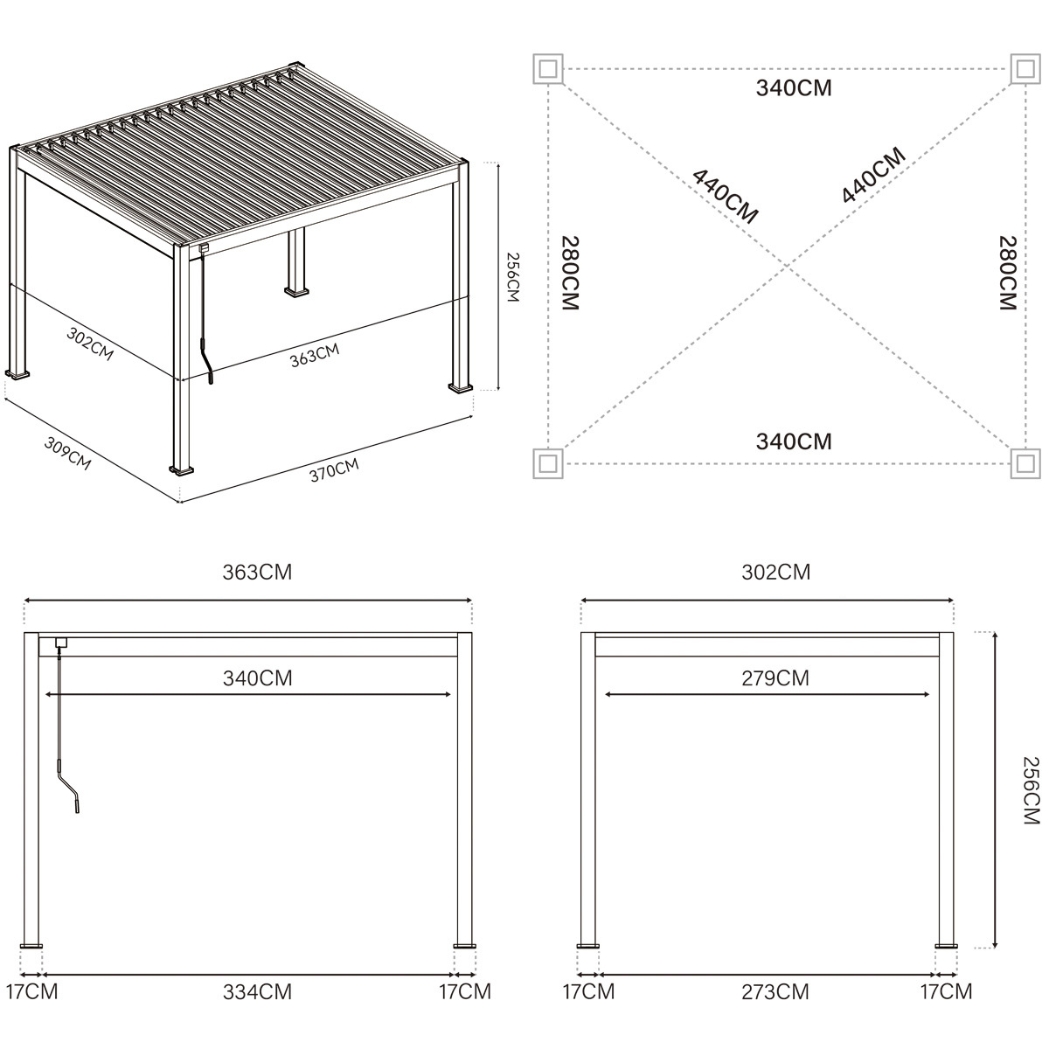 256CM
302CM
363CM
309CM
370CM

340CM
440CM
440CM
280CM
280CM
340CM

363CM
340CM
17CM
334CM
17CM

302CM
279CM
256CM
17CM
273CM
17CM